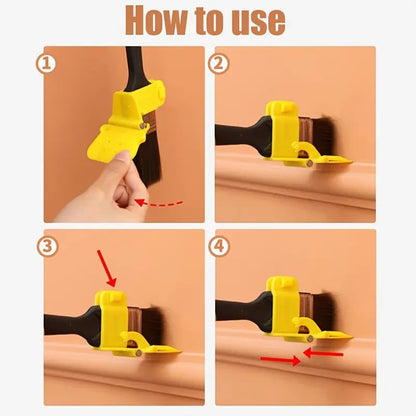 How to use

①

②

③

④